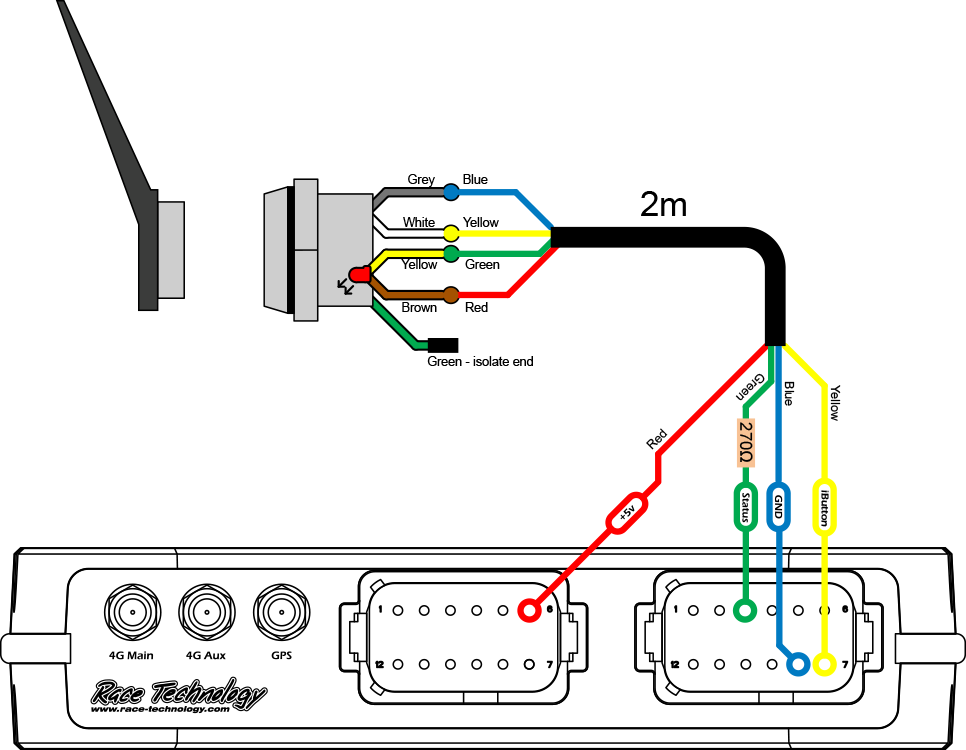 Grey
Blue
White
Yellow
Yellow
Green
Brown
Red
Green - isolate end
2m
Red
Green
Blue
Yellow
270Ω
+5v
Status
GND
iButton
4G Main
4G Aux
GPS
1
6
12
7
1
6
12
7
Race Technology
www.race-technology.com